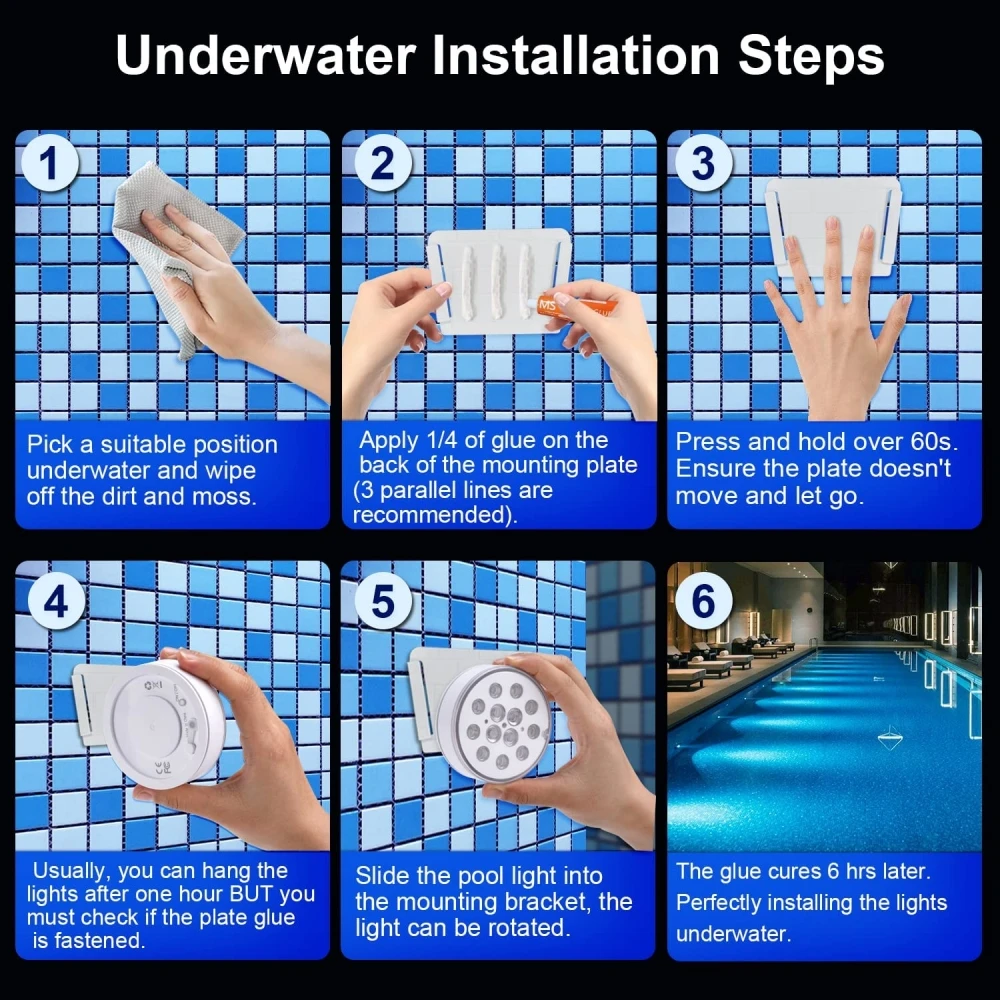 Underwater Installation Steps

1

Pick a suitable position underwater and wipe off the dirt and moss.

2

MS

Apply 1/4 of glue on the back of the mounting plate (3 parallel lines are recommended).

3

Press and hold over 60s. Ensure the plate doesn't move and let go.

4

Usually, you can hang the lights after one hour BUT you must check if the plate glue is fastened.

5

Slide the pool light into the mounting bracket, the light can be rotated.

6

The glue cures 6 hrs later. Perfectly installing the lights underwater.